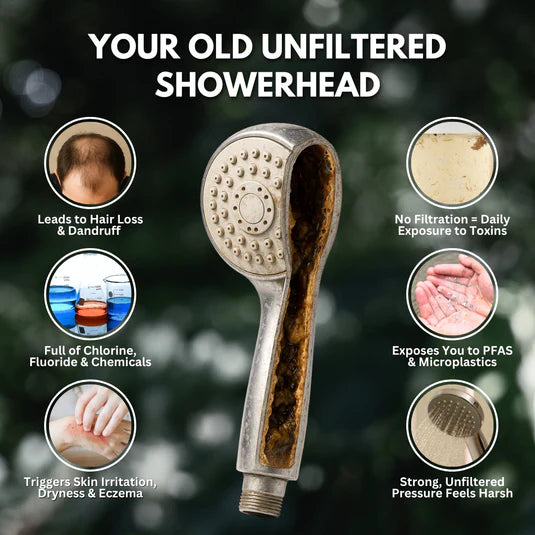 YOUR OLD UNFILTERED SHOWERHEAD

Leads to Hair Loss & Dandruff

Full of Chlorine, Fluoride & Chemicals

Triggers Skin Irritation, Dryness & Eczema

No Filtration = Daily Exposure to Toxins

Exposes You to PFAS & Microplastics

Strong, Unfiltered Pressure Feels Harsh